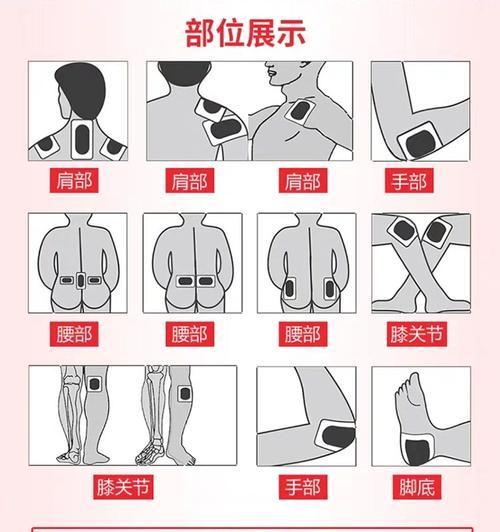 部位展示

肩部

肩部

肩部

手部

腰部

腰部

腰部

膝关节

膝关节

手部

脚底