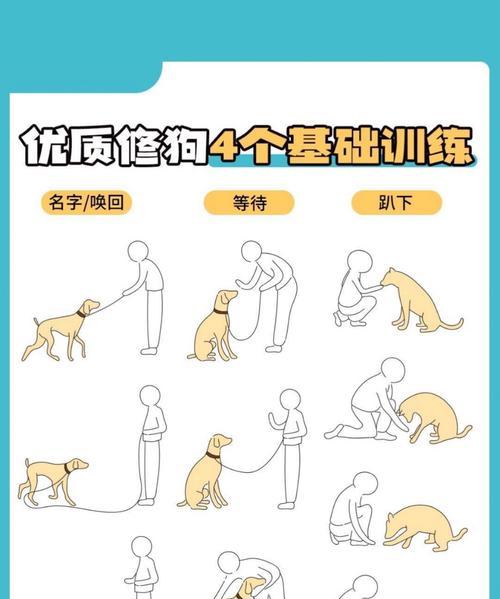 优质修狗4个基础训练

名字/唤回

等待

趴下